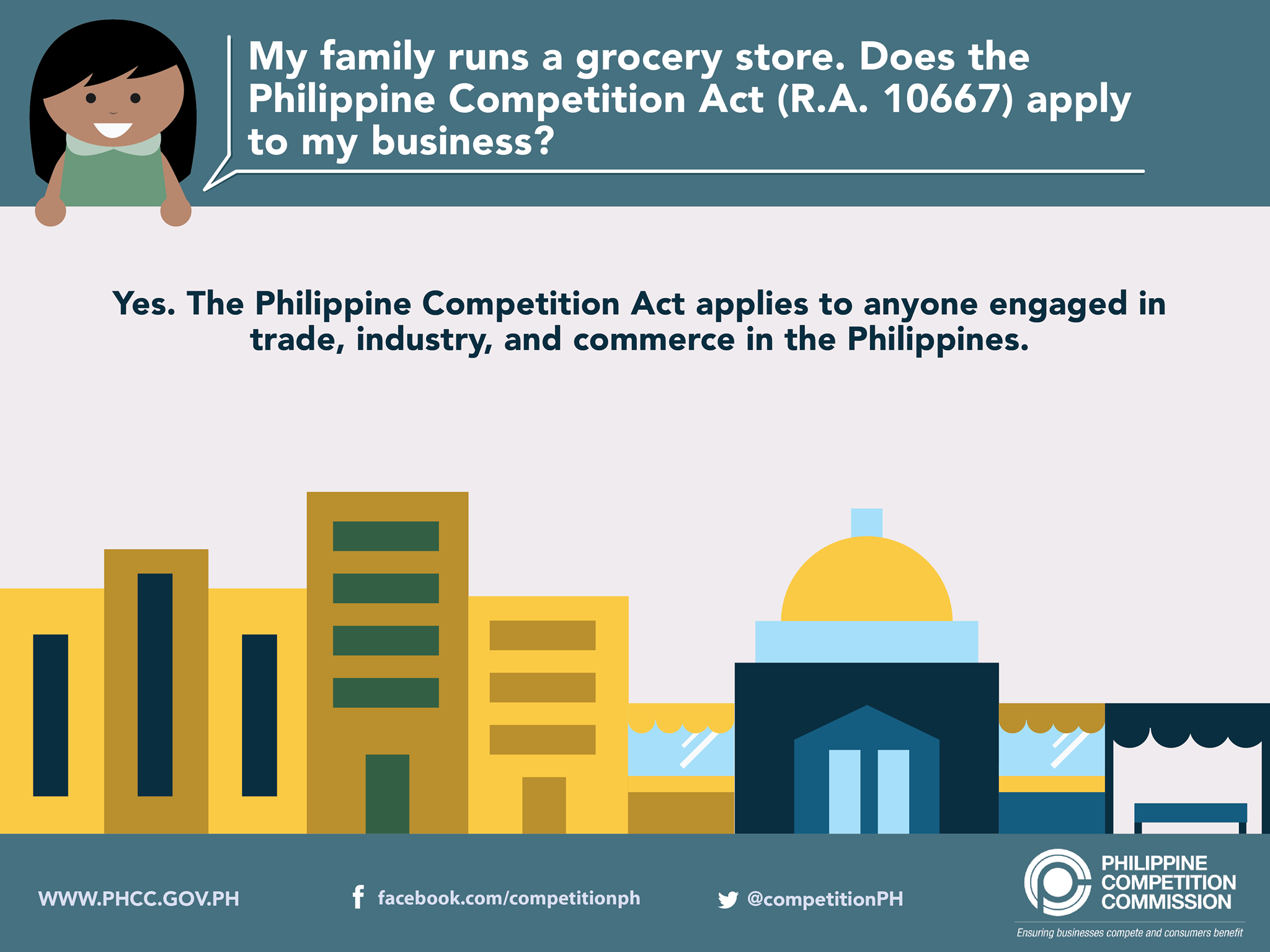 My family runs a grocery store. Does the Philippine Competition Act (R.A. 10667) apply to my business?

Yes. The Philippine Competition Act applies to anyone engaged in trade, industry, and commerce in the Philippines.

WWW.PHCC.GOV.PH

facebook.com/competitionph

@competitionPH

PHILIPPINE COMPETITION COMMISSION

Ensuring businesses compete and consumers benefit